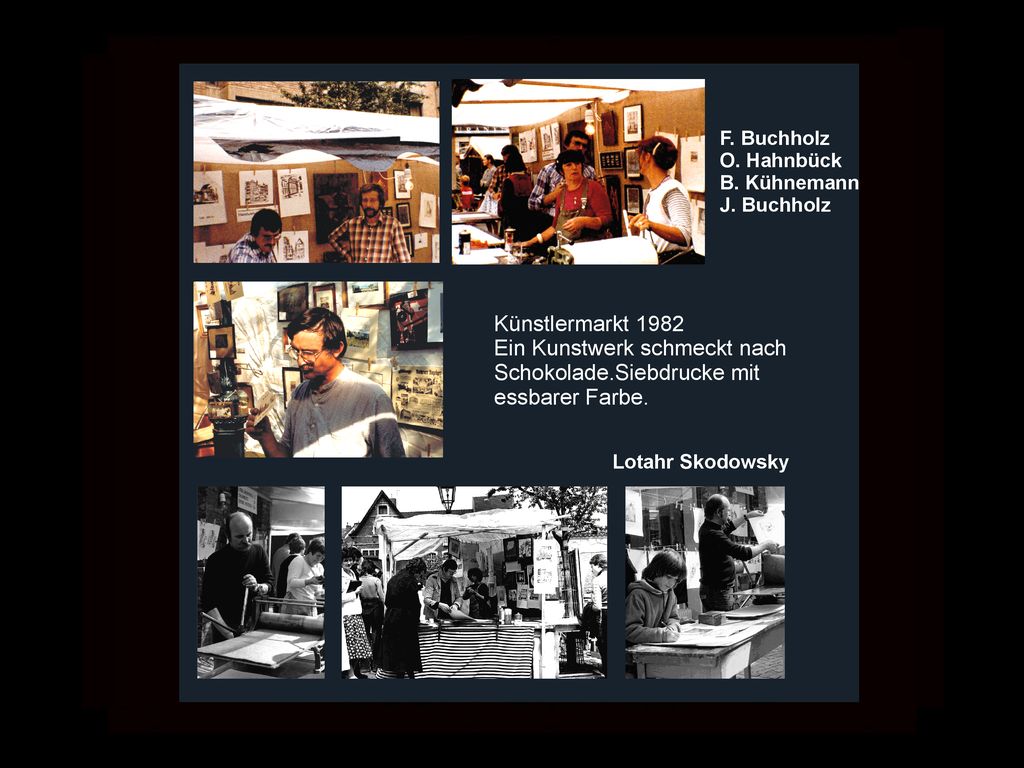 F. Buchholz
O. Hahnbück
B. Kühnemann
J. Buchholz

Künstlermarkt 1982
Ein Kunstwerk schmeckt nach Schokolade.Siebdrucke mit essbarer Farbe.

Lotahr Skodowsky